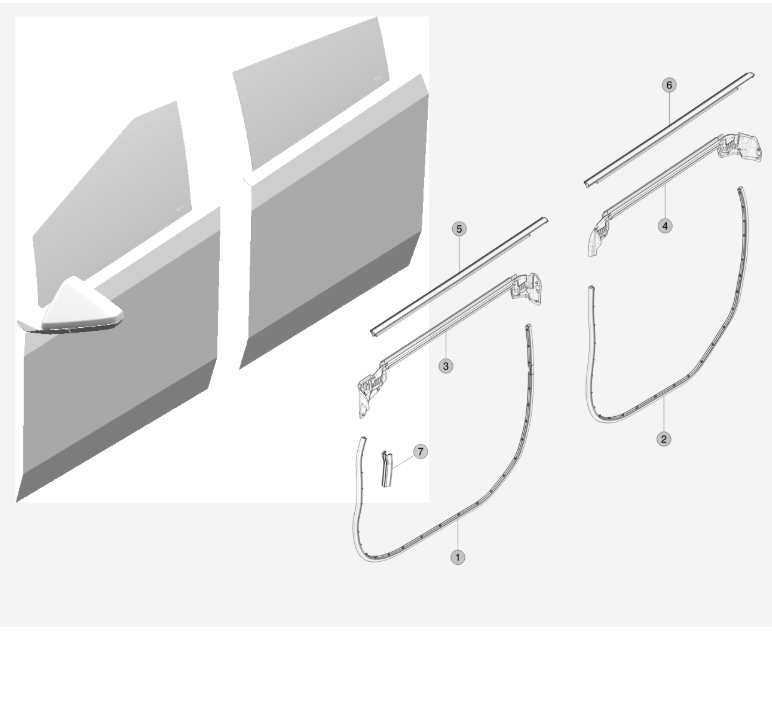 6
5
4
3
7
2
1