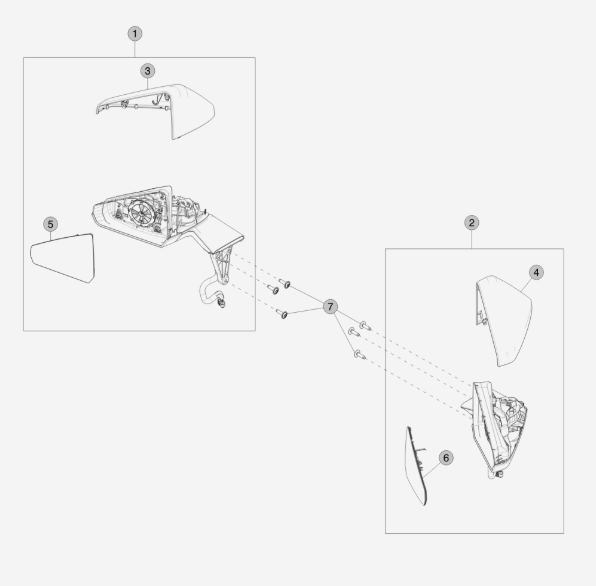 1
3
5
2
4
7
6