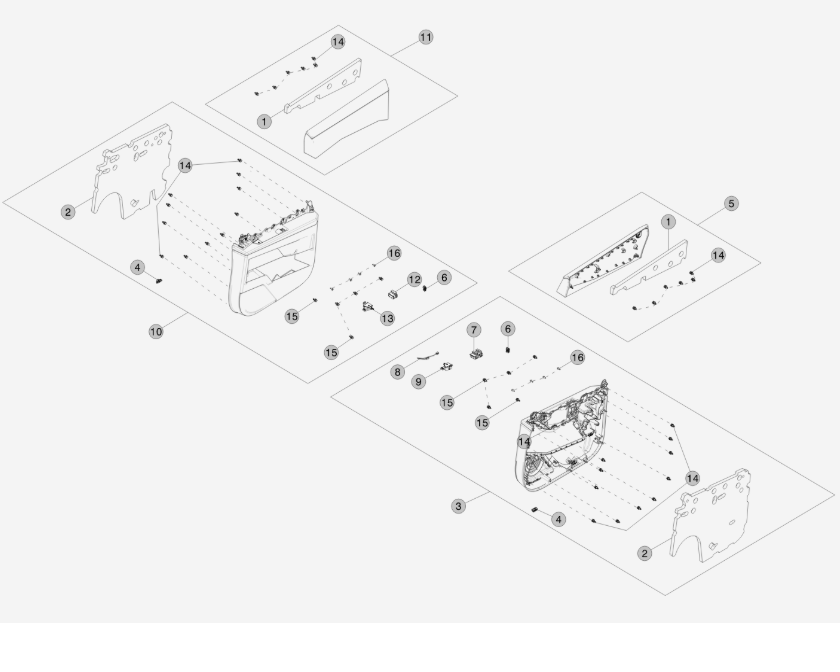 14
11
1
14
2
4
16
12
6
15
13
10
15
5
1
14
7
6
16
8
9
15
15
14
14
3
4
2