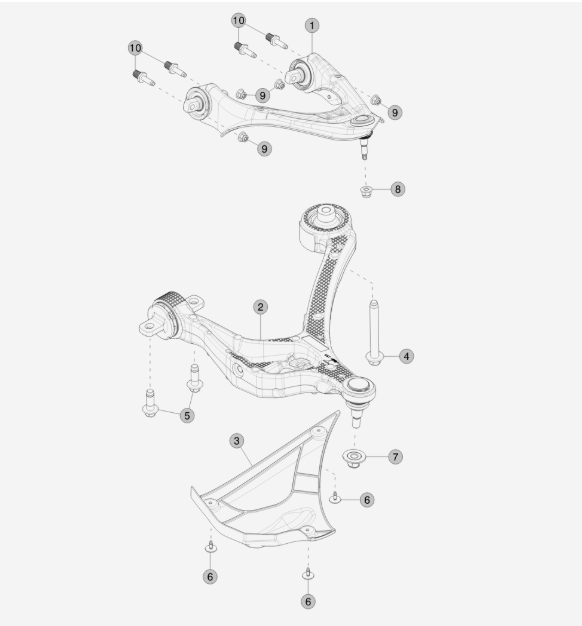 10
1
10
9
9
9
8
2
4
5
3
7
6
6
6